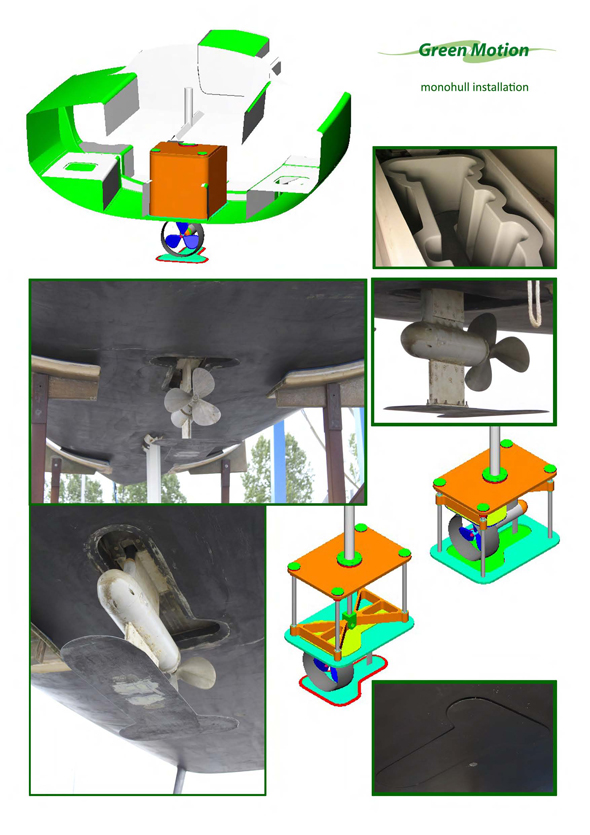 Green Motion

monohull installation