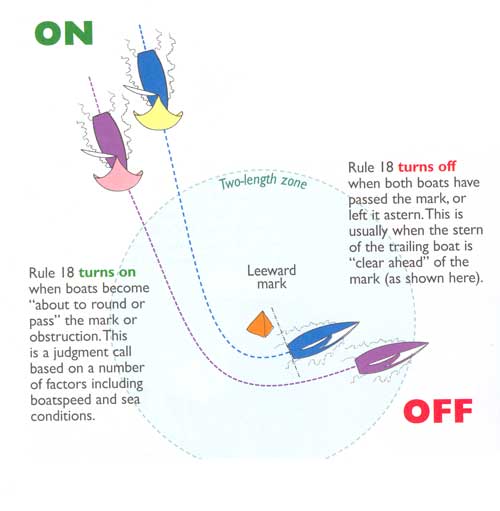 ON

Two-length zone

Rule 18 turns off when both boats have passed the mark, or left it astern. This is usually when the stern of the trailing boat is "clear ahead" of the mark (as shown here).

Rule 18 turns on when boats become "about to round or pass" the mark or obstruction. This is a judgment call based on a number of factors including boatspeed and sea conditions.

Leeward mark

OFF